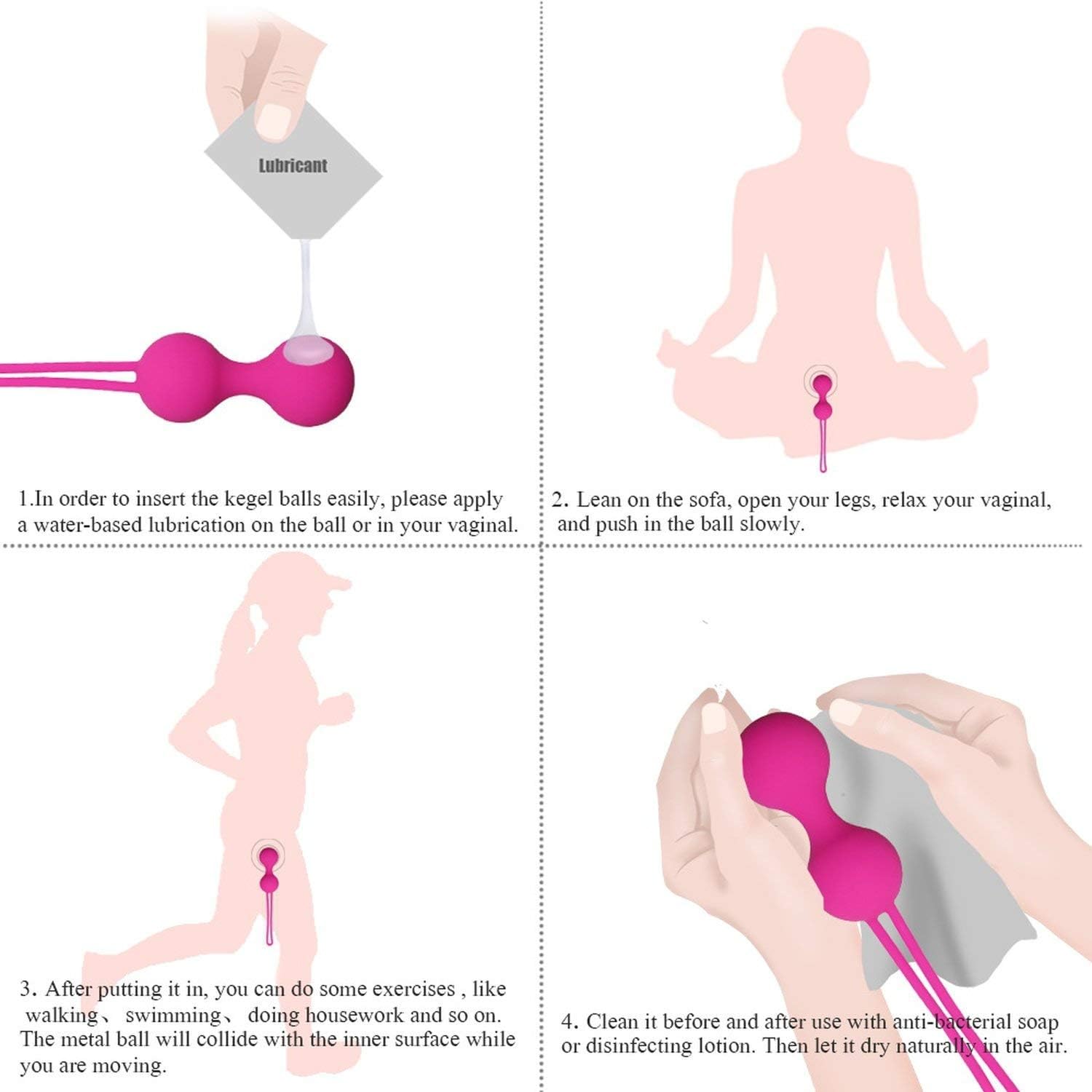 Lubricant

1.In order to insert the kegel balls easily, please apply a water-based lubrication on the ball or in your vaginal.

2. Lean on the sofa, open your legs, relax your vaginal, and push in the ball slowly.

3. After putting it in, you can do some exercises , like walking、 swimming、 doing housework and so on. The metal ball will collide with the inner surface while you are moving.

4. Clean it before and after use with anti-bacterial soap or disinfecting lotion. Then let it dry naturally in the air.