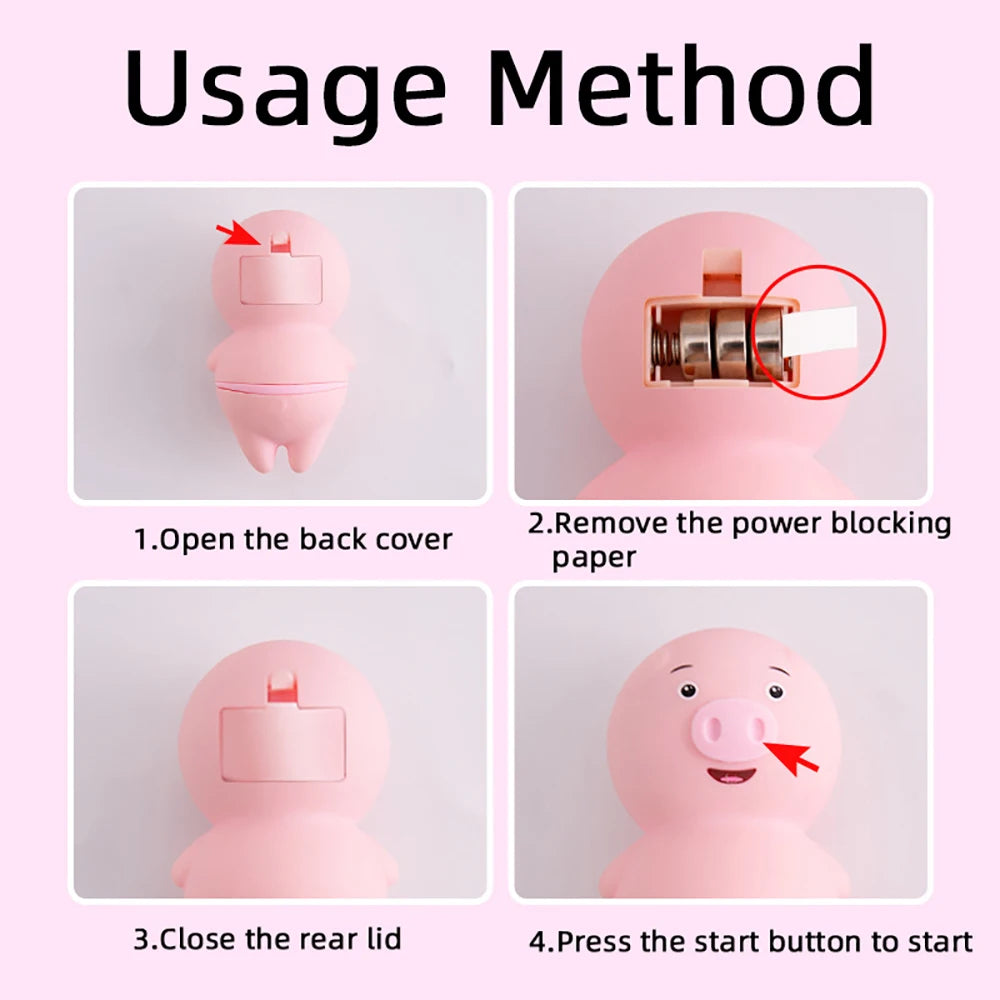 Usage Method

1.Open the back cover

2.Remove the power blocking paper

3.Close the rear lid

4.Press the start button to start