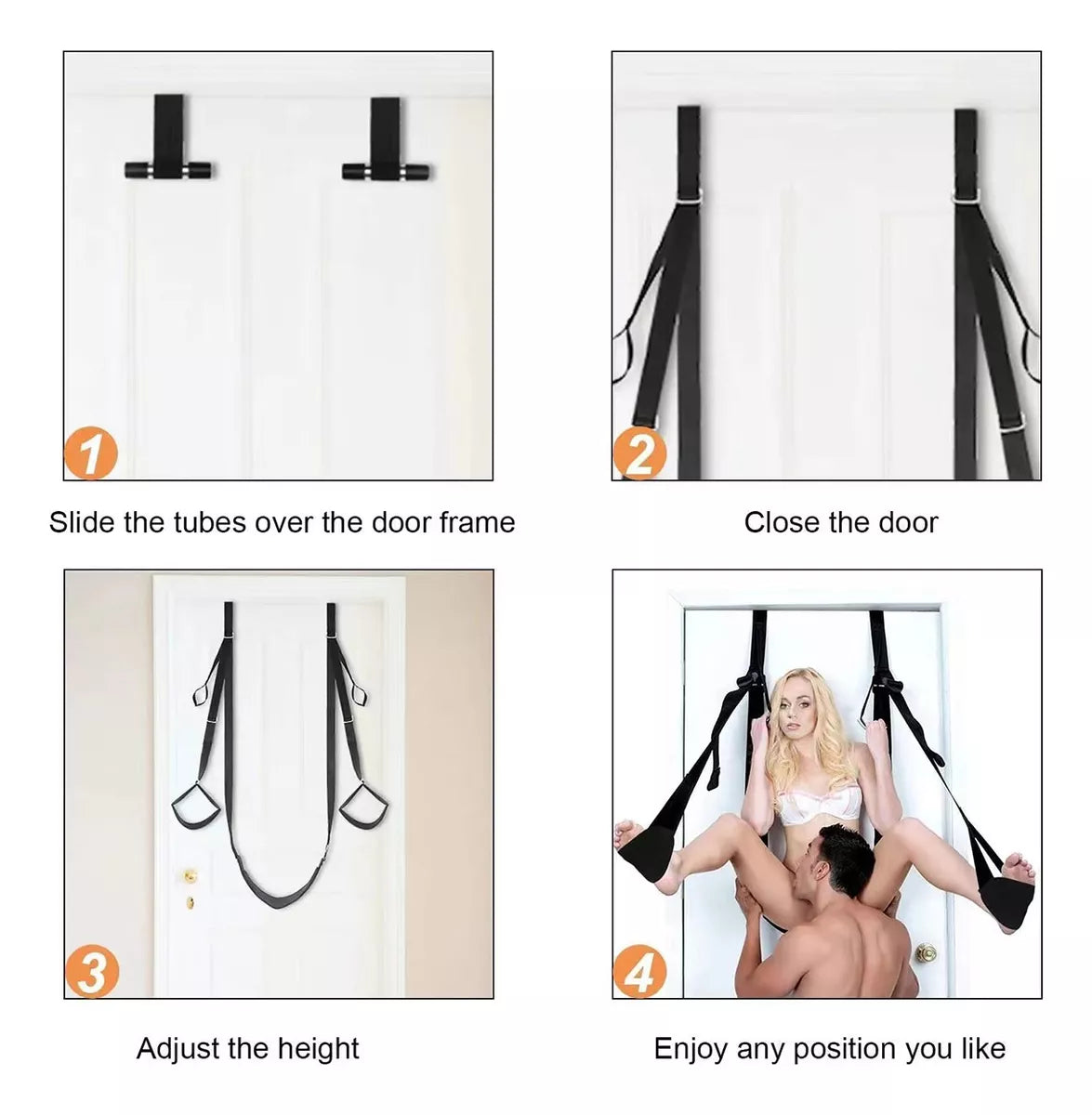 1

Slide the tubes over the door frame

2

Close the door

3

Adjust the height

4

Enjoy any position you like