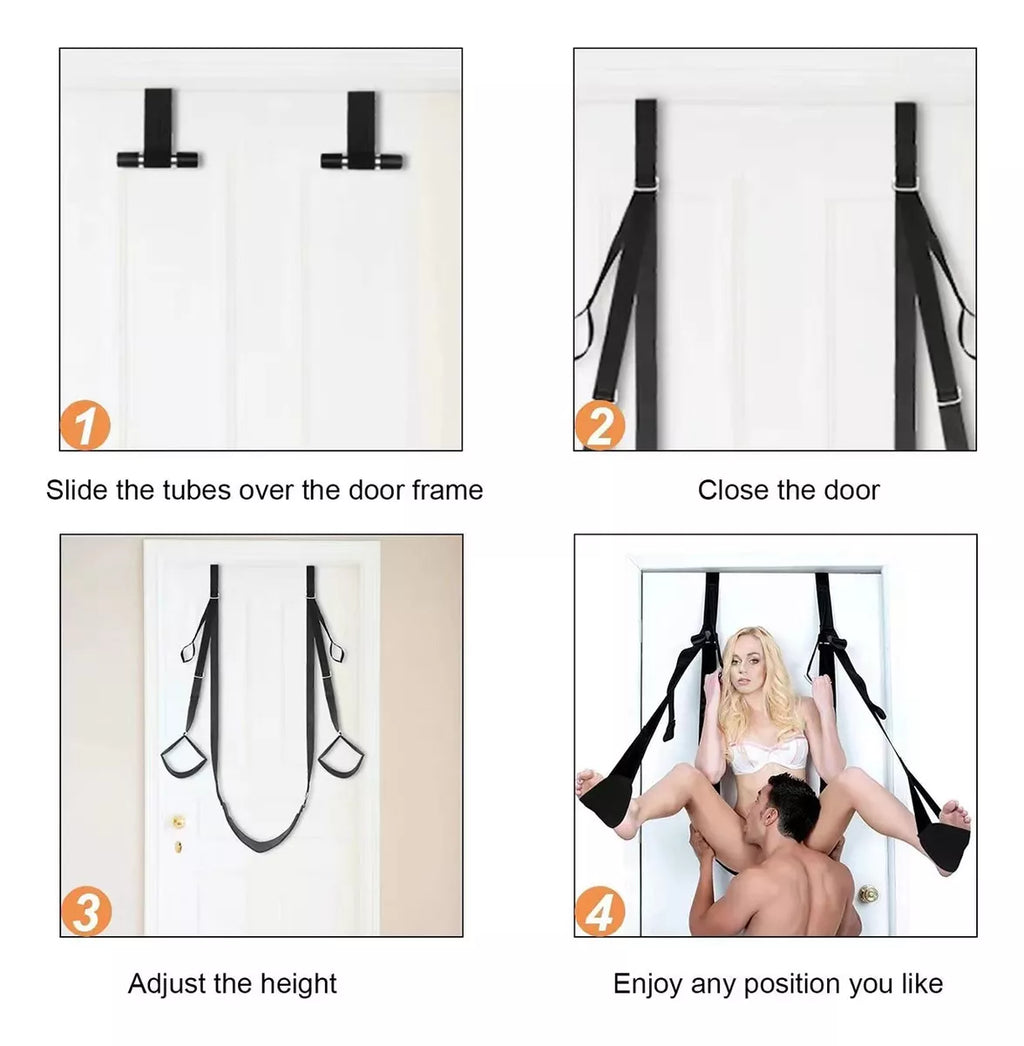 1

Slide the tubes over the door frame

2

Close the door

3

Adjust the height

4

Enjoy any position you like